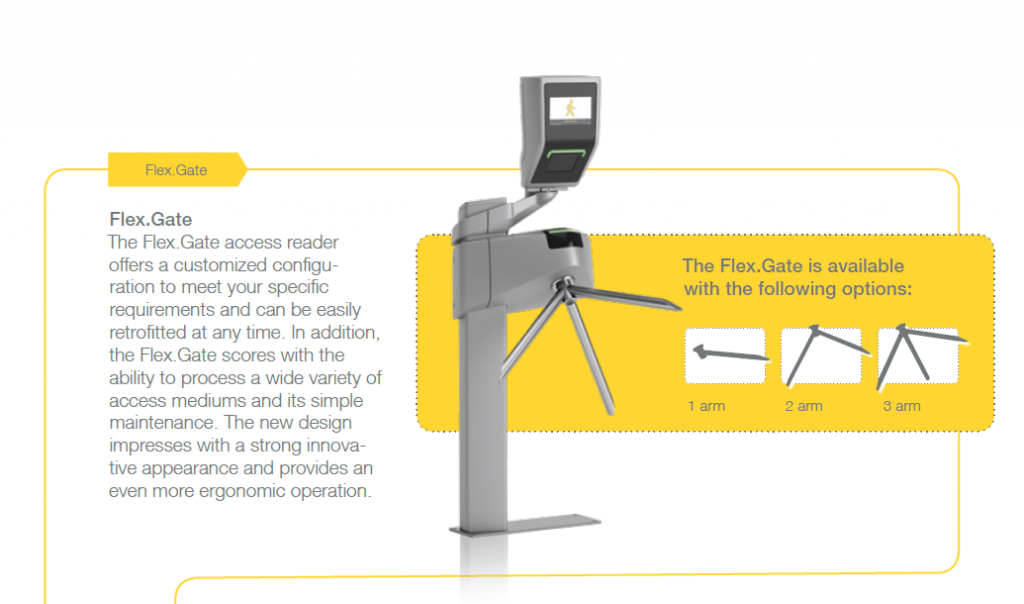 Flex.Gate

Flex.Gate
The Flex.Gate access reader offers a customized configuration to meet your specific requirements and can be easily retrofitted at any time. In addition, the Flex.Gate scores with the ability to process a wide variety of access mediums and its simple maintenance. The new design impresses with a strong innovative appearance and provides an even more ergonomic operation.

The Flex.Gate is available with the following options:

1 arm

2 arm

3 arm