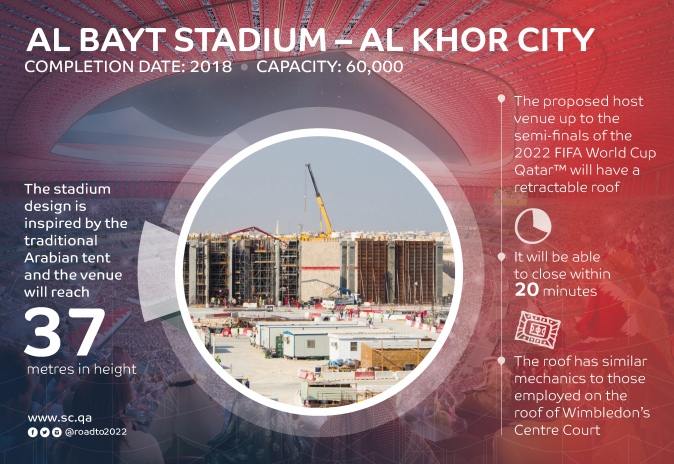 AL BAYT STADIUM – AL KHOR CITY
COMPLETION DATE: 2018 • CAPACITY: 60,000

The stadium design is inspired by the traditional Arabian tent and the venue will reach
37
metres in height

www.sc.qa
@roadto2022

The proposed host venue up to the semi-finals of the 2022 FIFA World Cup Qatar™ will have a retractable roof

It will be able to close within 20 minutes

The roof has similar mechanics to those employed on the roof of Wimbledon's Centre Court