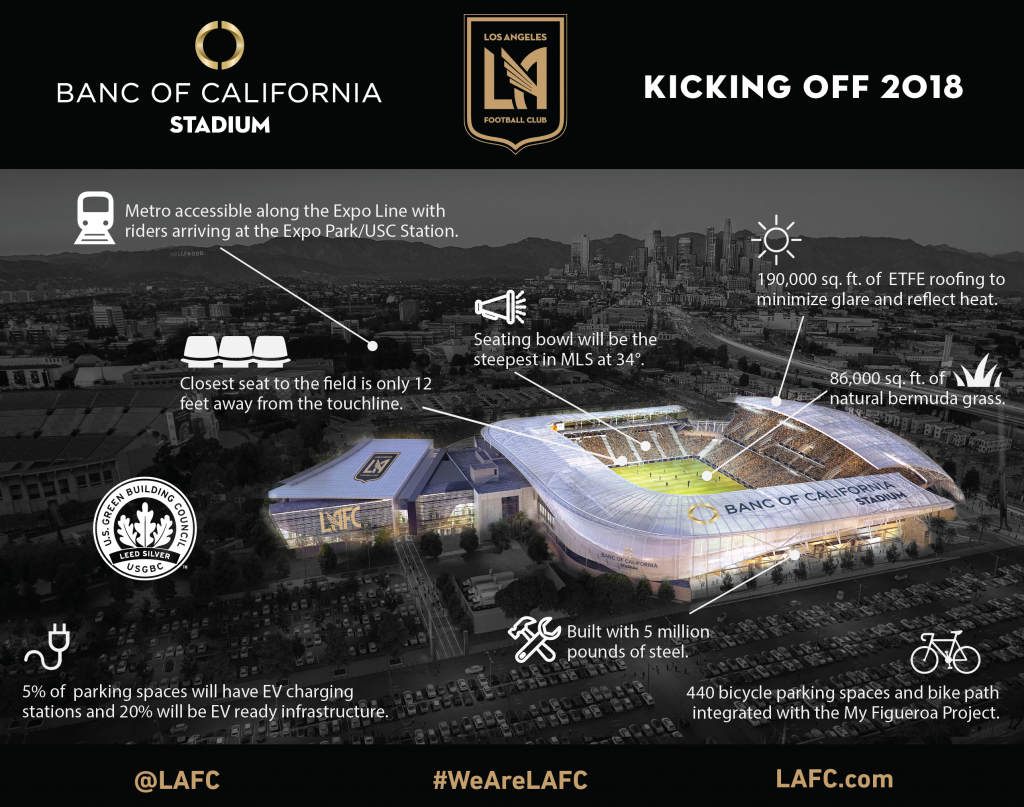 BANC OF CALIFORNIA
STADIUM

LOS ANGELES
LA
FOOTBALL CLUB

KICKING OFF 2018

Metro accessible along the Expo Line with riders arriving at the Expo Park/USC Station.

190,000 sq. ft. of ETFE roofing to minimize glare and reflect heat.

Seating bowl will be the steepest in MLS at 34°.

Closest seat to the field is only 12 feet away from the touchline.

86,000 sq. ft. of natural bermuda grass.

U.S. GREEN BUILDING COUNCIL
LEED SILVER
USGBC

LAFC

BANC OF CALIFORNIA STADIUM

Built with 5 million pounds of steel.

5% of parking spaces will have EV charging stations and 20% will be EV ready infrastructure.

440 bicycle parking spaces and bike path integrated with the My Figueroa Project.

@LAFC #WeAreLAFC LAFC.com